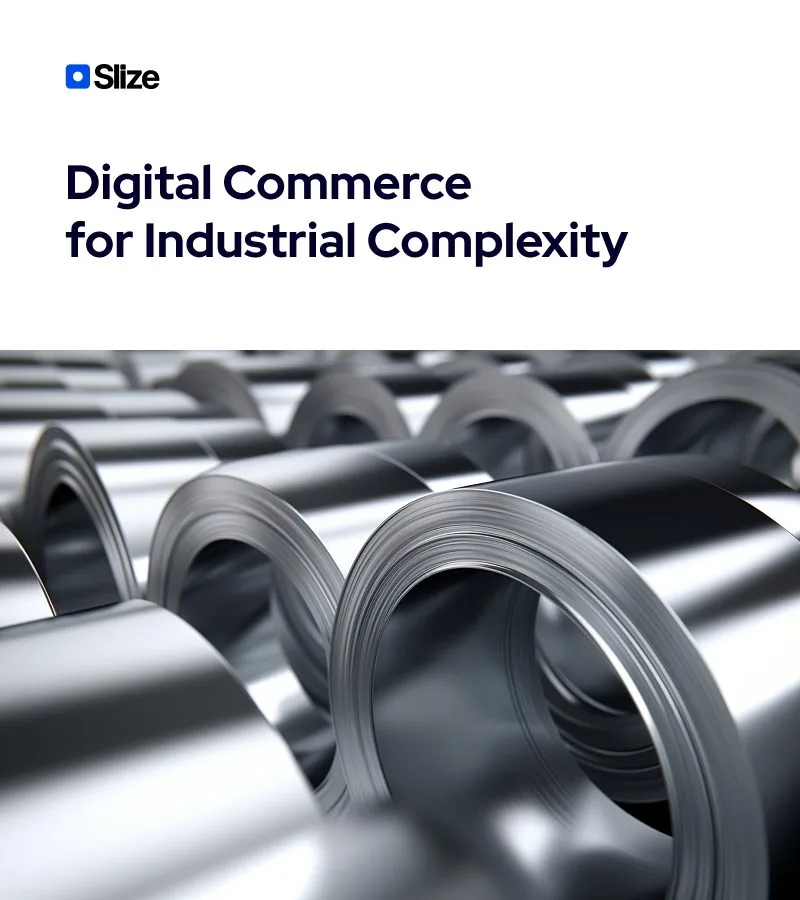 Slize

Digital Commerce for Industrial Complexity